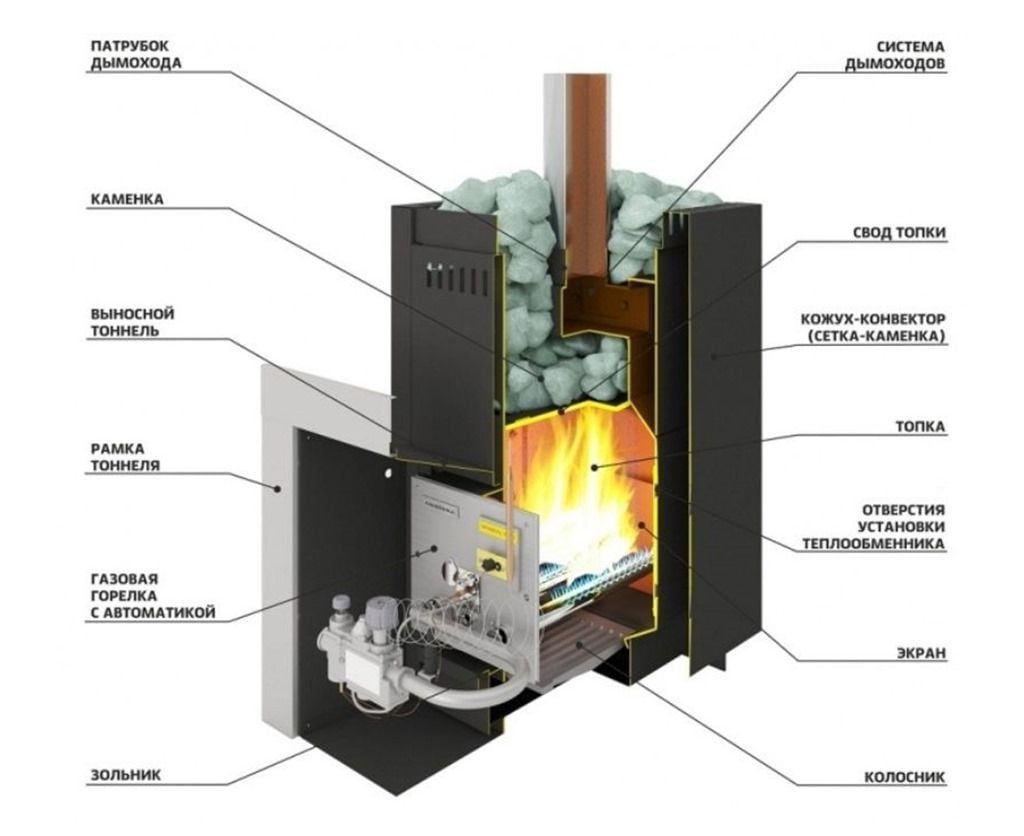 ПАТРУБОК ДЫМОХОДА

КАМЕНКА

ВЫНОСНОЙ ТОННЕЛЬ

РАМКА ТОННЕЛЯ

ГАЗОВАЯ ГОРЕЛКА С АВТОМАТИКОЙ

ЗОЛЬНИК

СИСТЕМА ДЫМОХОДОВ

СВОД ТОПКИ

КОЖУХ-КОНВЕКТОР (СЕТКА-КАМЕНКА)

ТОПКА

ОТВЕРСТИЯ УСТАНОВКИ ТЕПЛООБМЕННИКА

ЭКРАН

КОЛОСНИК